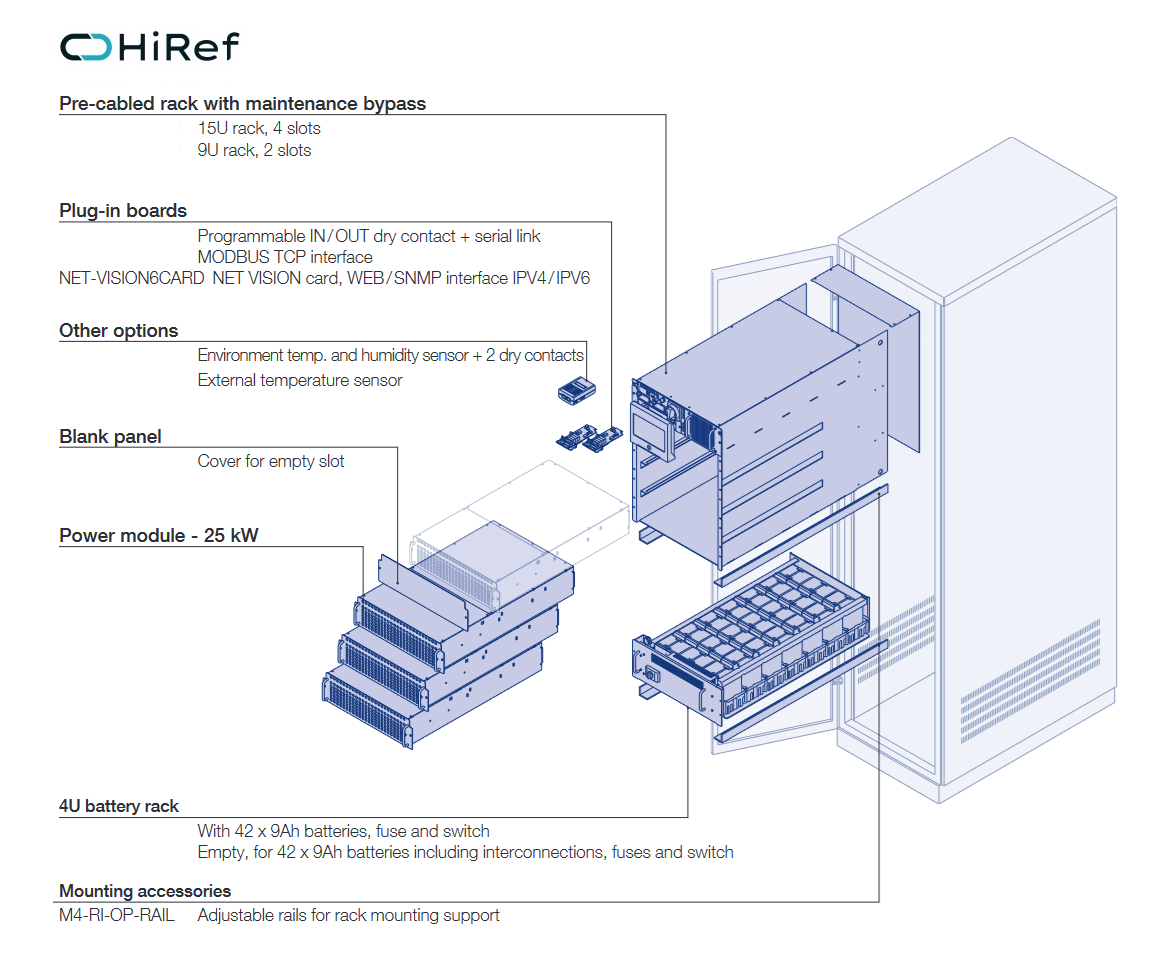 HiRef

Pre-cabled rack with maintenance bypass
15U rack, 4 slots
9U rack, 2 slots

Plug-in boards
Programmable IN/OUT dry contact + serial link
MODBUS TCP interface
NET-VISION6CARD NET VISION card, WEB/SNMP interface IPV4/IPV6

Other options
Environment temp. and humidity sensor + 2 dry contacts
External temperature sensor

Blank panel
Cover for empty slot

Power module - 25 kW

4U battery rack
With 42 x 9Ah batteries, fuse and switch
Empty, for 42 x 9Ah batteries including interconnections, fuses and switch

Mounting accessories
M4-RI-OP-RAIL Adjustable rails for rack mounting support